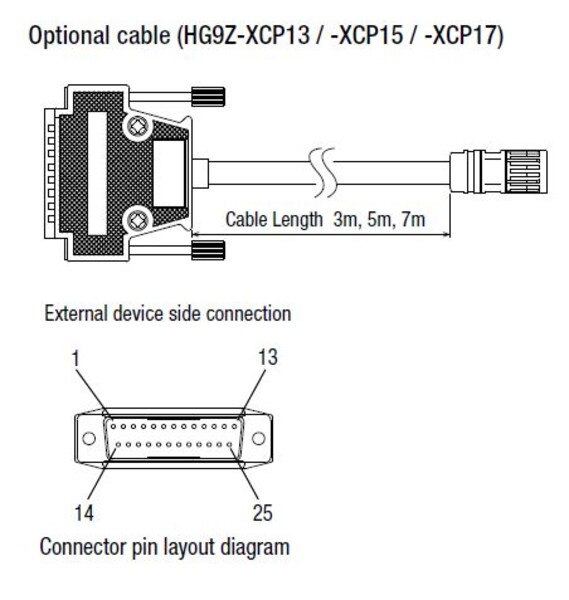 Optional cable (HG9Z-XCP13 / -XCP15 / -XCP17)

Cable Length 3m, 5m, 7m

External device side connection

1

13

14

25

Connector pin layout diagram